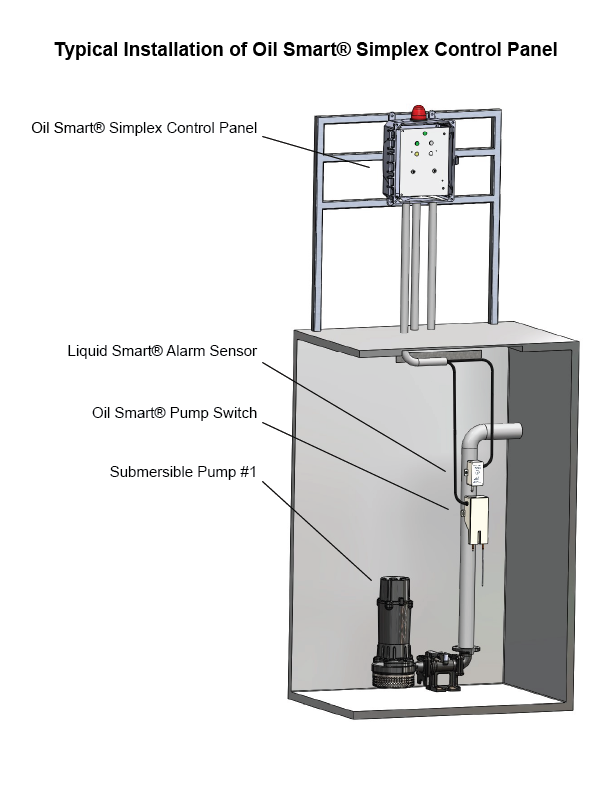 Typical Installation of Oil Smart® Simplex Control Panel

Oil Smart® Simplex Control Panel

Liquid Smart® Alarm Sensor

Oil Smart® Pump Switch

Submersible Pump #1